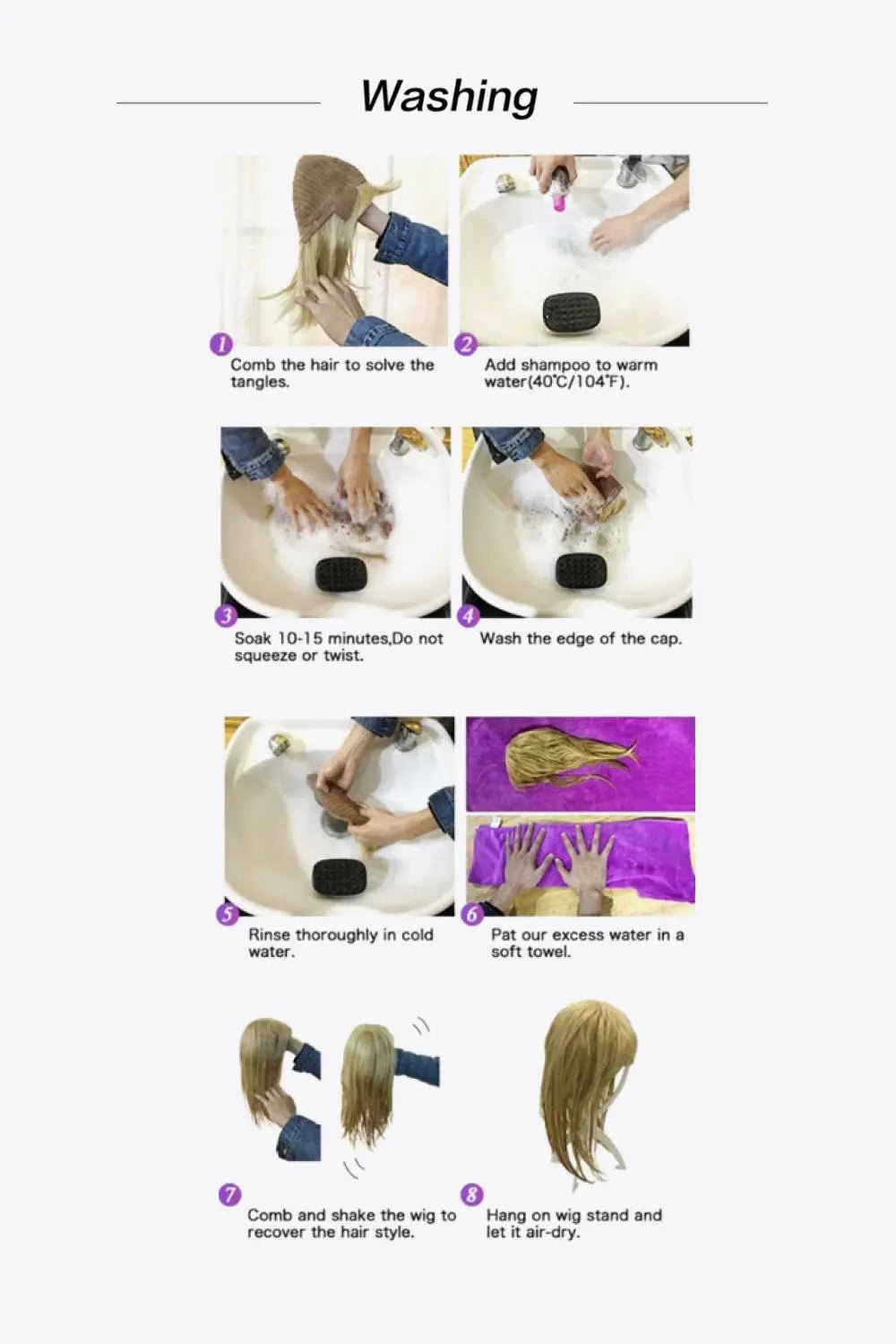 Washing

1 Comb the hair to solve the tangles.

2 Add shampoo to warm water(40°C/104°F).

3 Soak 10-15 minutes,Do not squeeze or twist.

4 Wash the edge of the cap.

5 Rinse thoroughly in cold water.

6 Pat our excess water in a soft towel.

7 Comb and shake the wig to recover the hair style.

8 Hang on wig stand and let it air-dry.