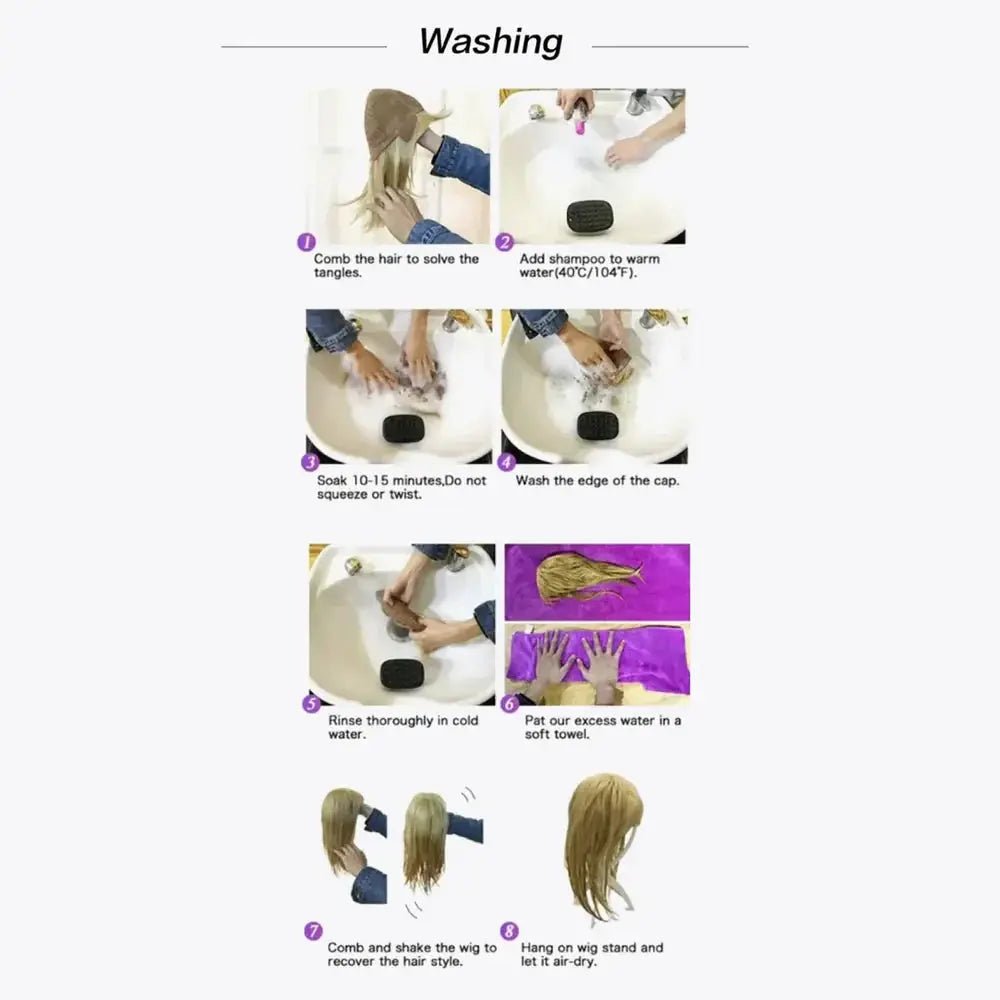 Washing

1 Comb the hair to solve the tangles.

2 Add shampoo to warm water(40℃/104℉).

3 Soak 10-15 minutes,Do not squeeze or twist.

4 Wash the edge of the cap.

5 Rinse thoroughly in cold water.

6 Pat our excess water in a soft towel.

7 Comb and shake the wig to recover the hair style.

8 Hang on wig stand and let it air-dry.